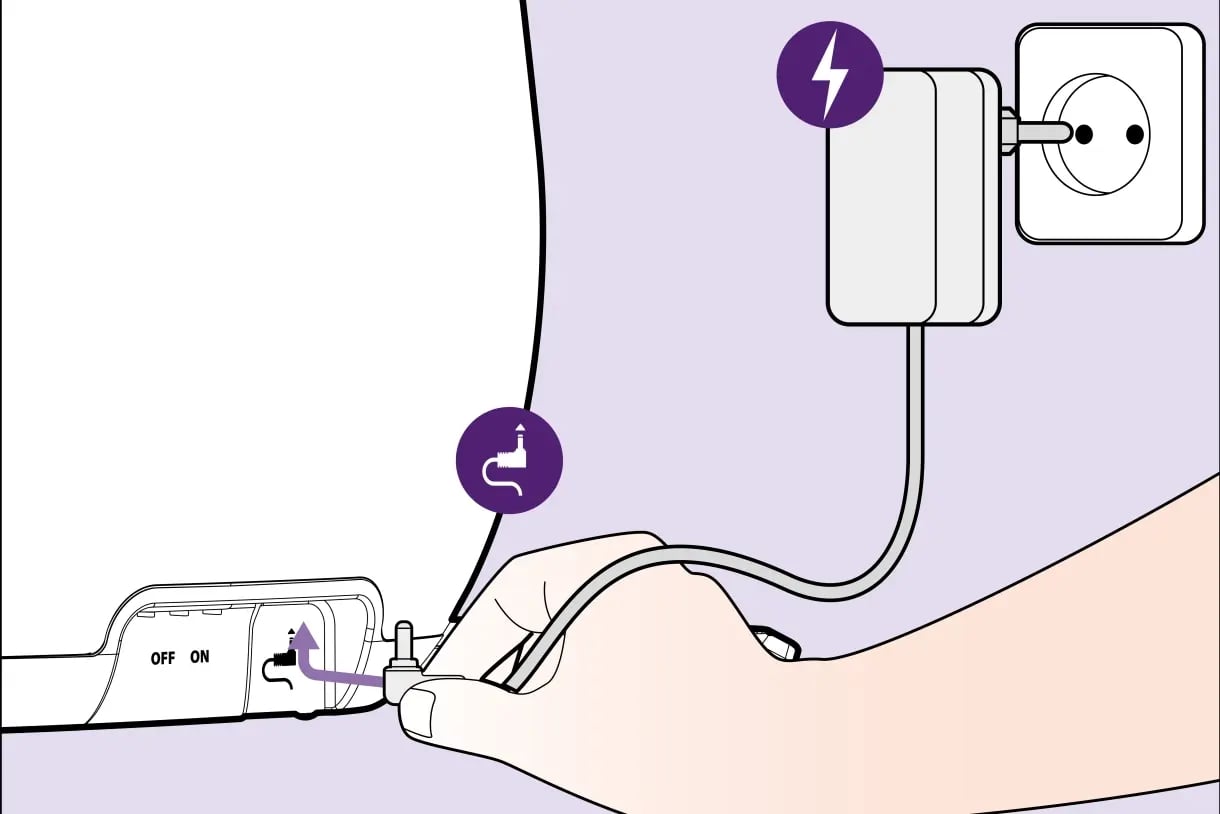 OFF ON